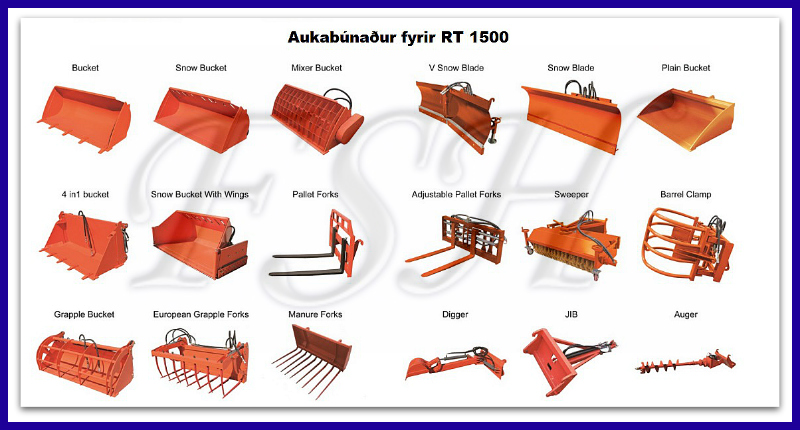 Aukabúnaður fyrir RT 1500

Bucket

Snow Bucket

Mixer Bucket

V Snow Blade

Snow Blade

Plain Bucket

4 in1 bucket

Snow Bucket With Wings

Pallet Forks

Adjustable Pallet Forks

Sweeper

Barrel Clamp

Grapple Bucket

European Grapple Forks

Manure Forks

Digger

JIB

Auger

FSH