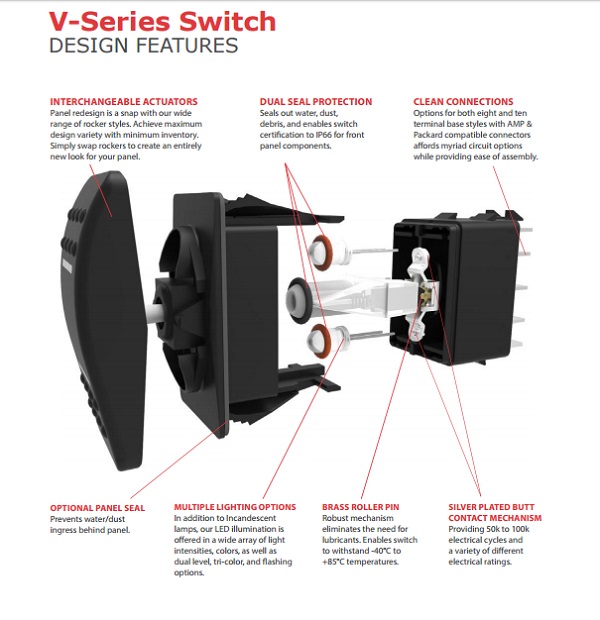 V-Series Switch
DESIGN FEATURES

INTERCHANGEABLE ACTUATORS
Panel redesign is a snap with our wide range of rocker styles. Achieve maximum design variety with minimum inventory. Simply swap rockers to create an entirely new look for your panel.

DUAL SEAL PROTECTION
Seals out water, dust, debris, and enables switch certification to IP66 for front panel components.

CLEAN CONNECTIONS
Options for both eight and ten terminal base styles with AMP & Packard compatible connectors affords myriad circuit options while providing ease of assembly.

OPTIONAL PANEL SEAL
Prevents water/dust ingress behind panel.

MULTIPLE LIGHTING OPTIONS
In addition to Incandescent lamps, our LED illumination is offered in a wide array of light intensities, colors, as well as dual level, tri-color, and flashing options.

BRASS ROLLER PIN
Robust mechanism eliminates the need for lubricants. Enables switch to withstand -40°C to +85°C temperatures.

SILVER PLATED BUTT CONTACT MECHANISM
Providing 50k to 100k electrical cycles and a variety of different electrical ratings.