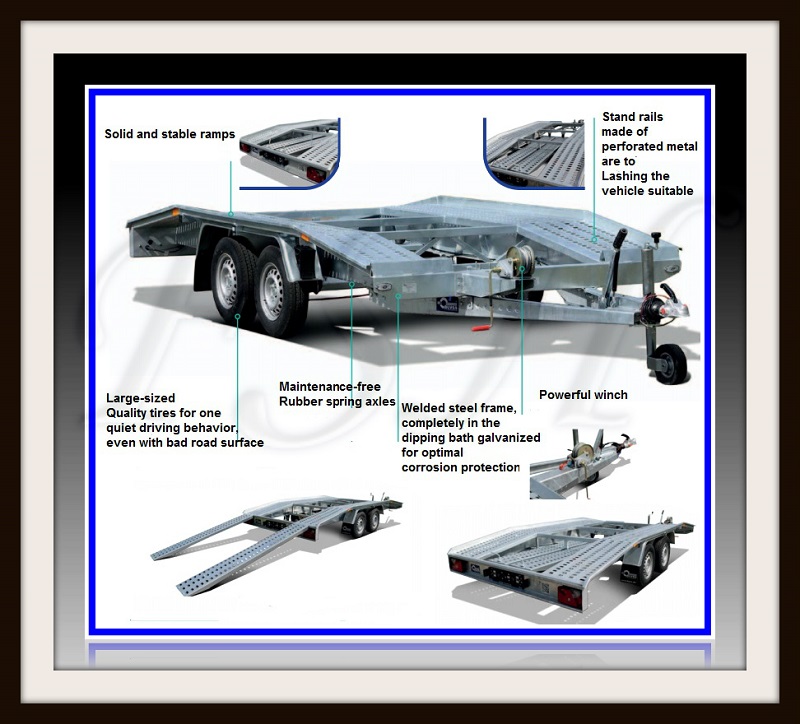 Solid and stable ramps

Stand rails made of perforated metal are to Lashing the vehicle suitable

Large-sized Quality tires for one quiet driving behavior, even with bad road surface

Maintenance-free Rubber spring axles

Welded steel frame, completely in the dipping bath galvanized for optimal corrosion protection

Powerful winch